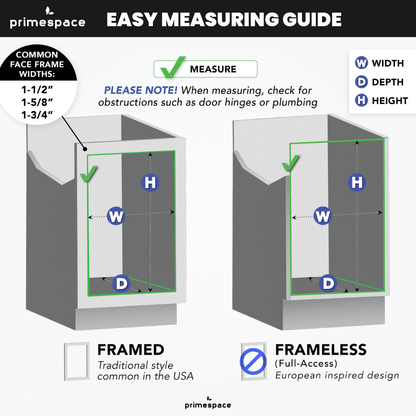 primespace EASY MEASURING GUIDE

COMMON FACE FRAME WIDTHS:
1-1/2"
1-5/8"
1-3/4"

MEASURE

PLEASE NOTE! When measuring, check for obstructions such as door hinges or plumbing

W WIDTH
D DEPTH
H HEIGHT

H
W
D

H
W
D

FRAMED
Traditional style common in the USA

FRAMELESS
(Full-Access)
European inspired design

primespace